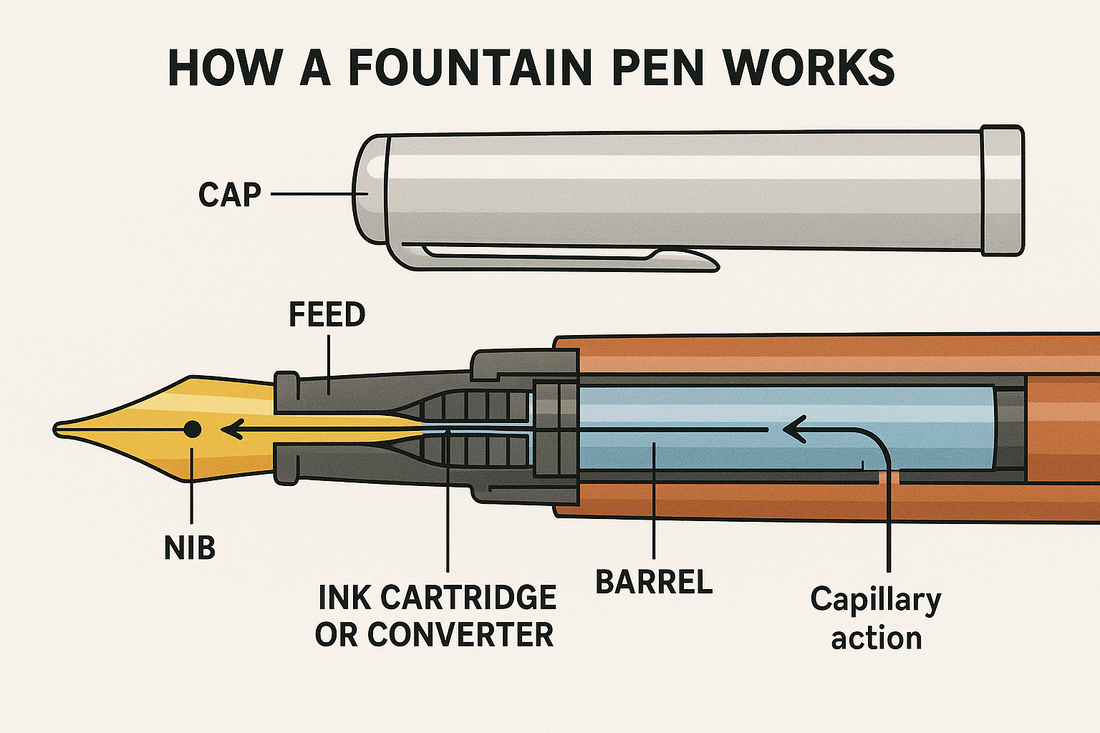 HOW A FOUNTAIN PEN WORKS

CAP

FEED

NIB

INK CARTRIDGE OR CONVERTER

BARREL

Capillary action